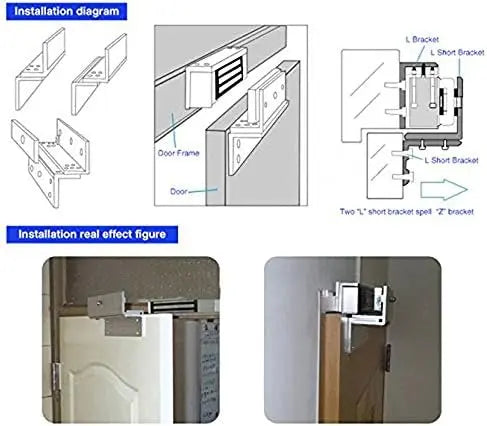 Installation diagram

Door Frame

Door

L Bracket

L Short Bracket

L Short Bracket

Two "L" short bracket spell "Z" bracket

Installation real effect figure